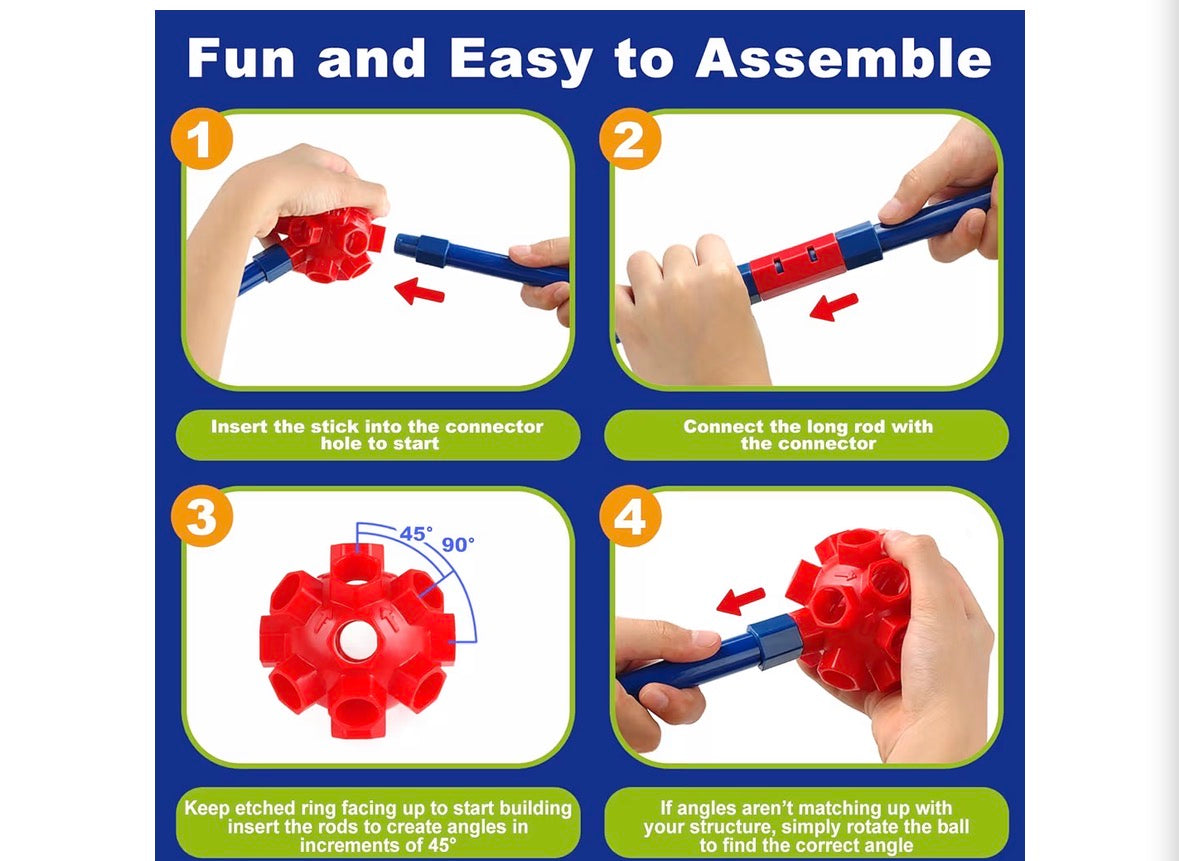 Fun and Easy to Assemble

1

Insert the stick into the connector hole to start

2

Connect the long rod with the connector

3

45°
90°

Keep etched ring facing up to start building insert the rods to create angles in increments of 45°

4

If angles aren't matching up with your structure, simply rotate the ball to find the correct angle